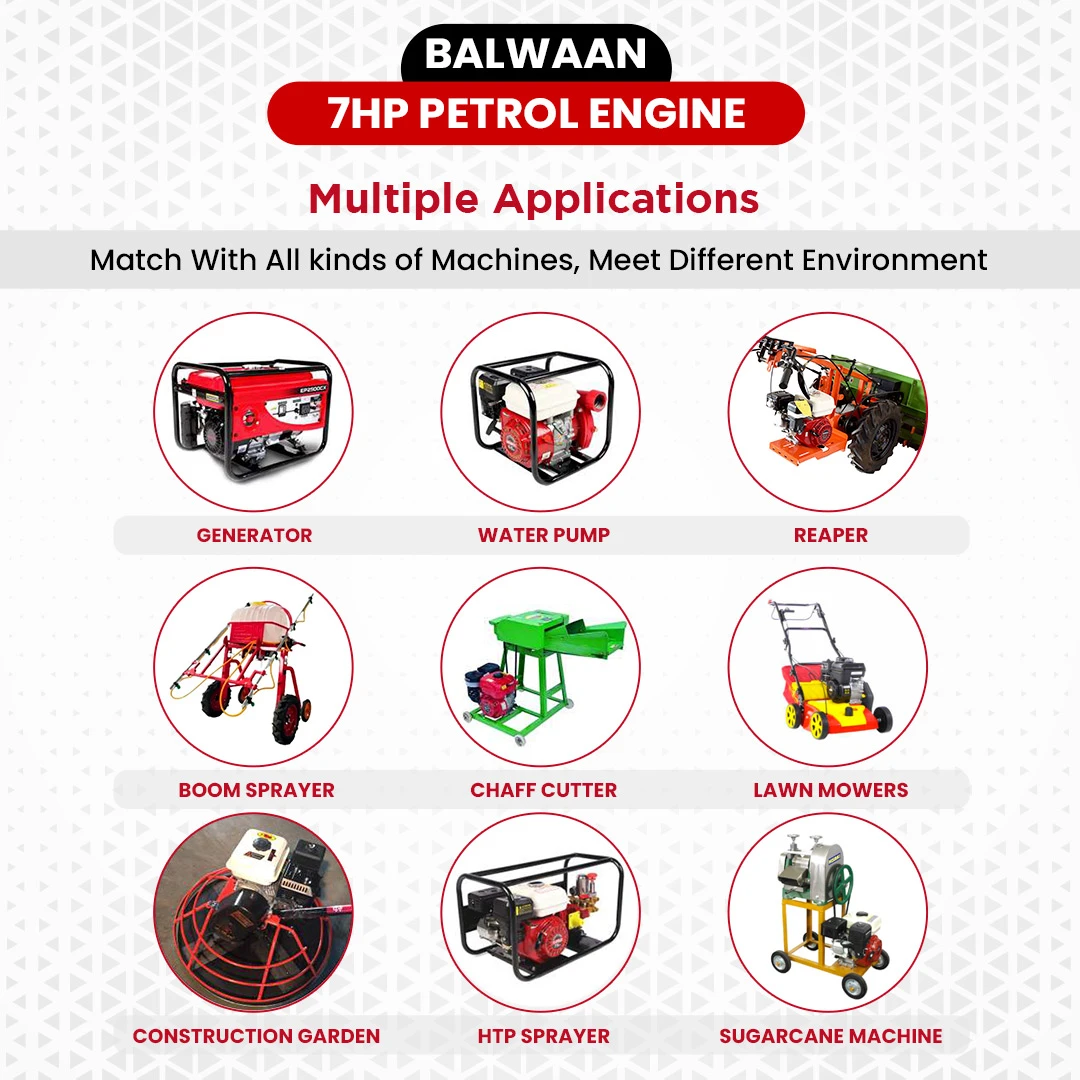 BALWAAN
7HP PETROL ENGINE

Multiple Applications

Match With All kinds of Machines, Meet Different Environment

EP2500CX

GENERATOR

WATER PUMP

REAPER

BOOM SPRAYER

CHAFF CUTTER

LAWN MOWERS

CONSTRUCTION GARDEN

HTP SPRAYER

SUGARCANE MACHINE